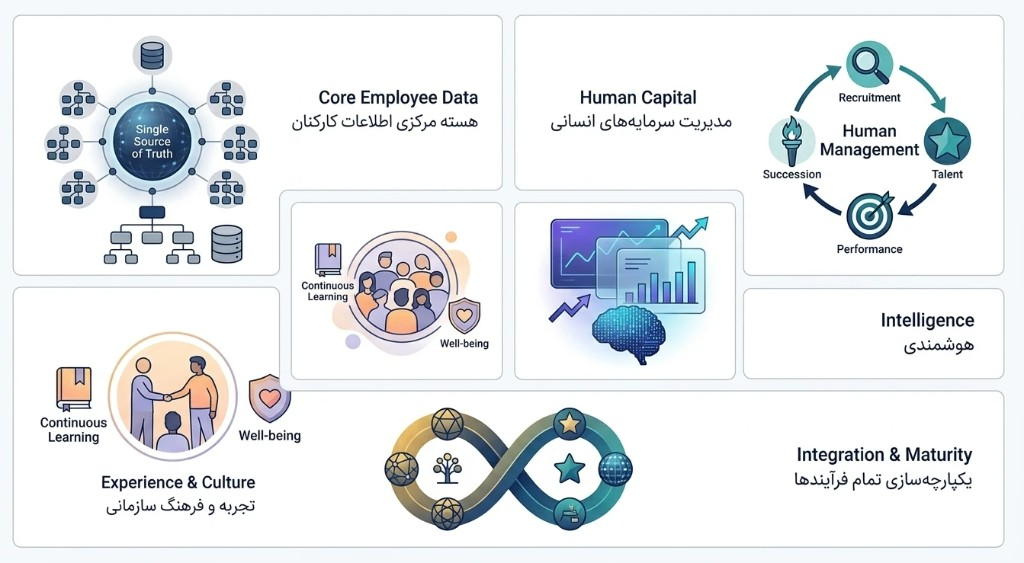 Single Source of Truth

Core Employee Data
هسته مرکزی اطلاعات کارکنان

Human Capital
مدیریت سرمایه‌های انسانی

Recruitment
Human Management
Succession
Talent
Performance

Continuous Learning
Well-being

Intelligence
هوشمندی

Continuous Learning
Well-being
Experience & Culture
تجربه و فرهنگ سازمانی

Integration & Maturity
یکپارچه‌سازی تمام فرآیندها